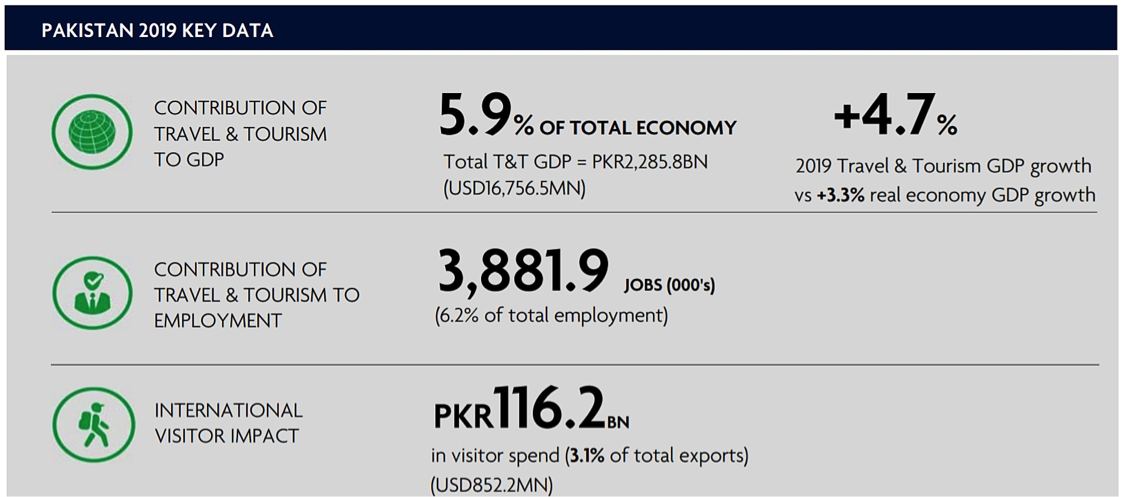 PAKISTAN 2019 KEY DATA

CONTRIBUTION OF TRAVEL & TOURISM TO GDP

5.9% OF TOTAL ECONOMY
Total T&T GDP = PKR2,285.8BN (USD16,756.5MN)

+4.7%
2019 Travel & Tourism GDP growth vs +3.3% real economy GDP growth

CONTRIBUTION OF TRAVEL & TOURISM TO EMPLOYMENT

3,881.9 JOBS (000's)
(6.2% of total employment)

INTERNATIONAL VISITOR IMPACT

PKR116.2BN
in visitor spend (3.1% of total exports) (USD852.2MN)